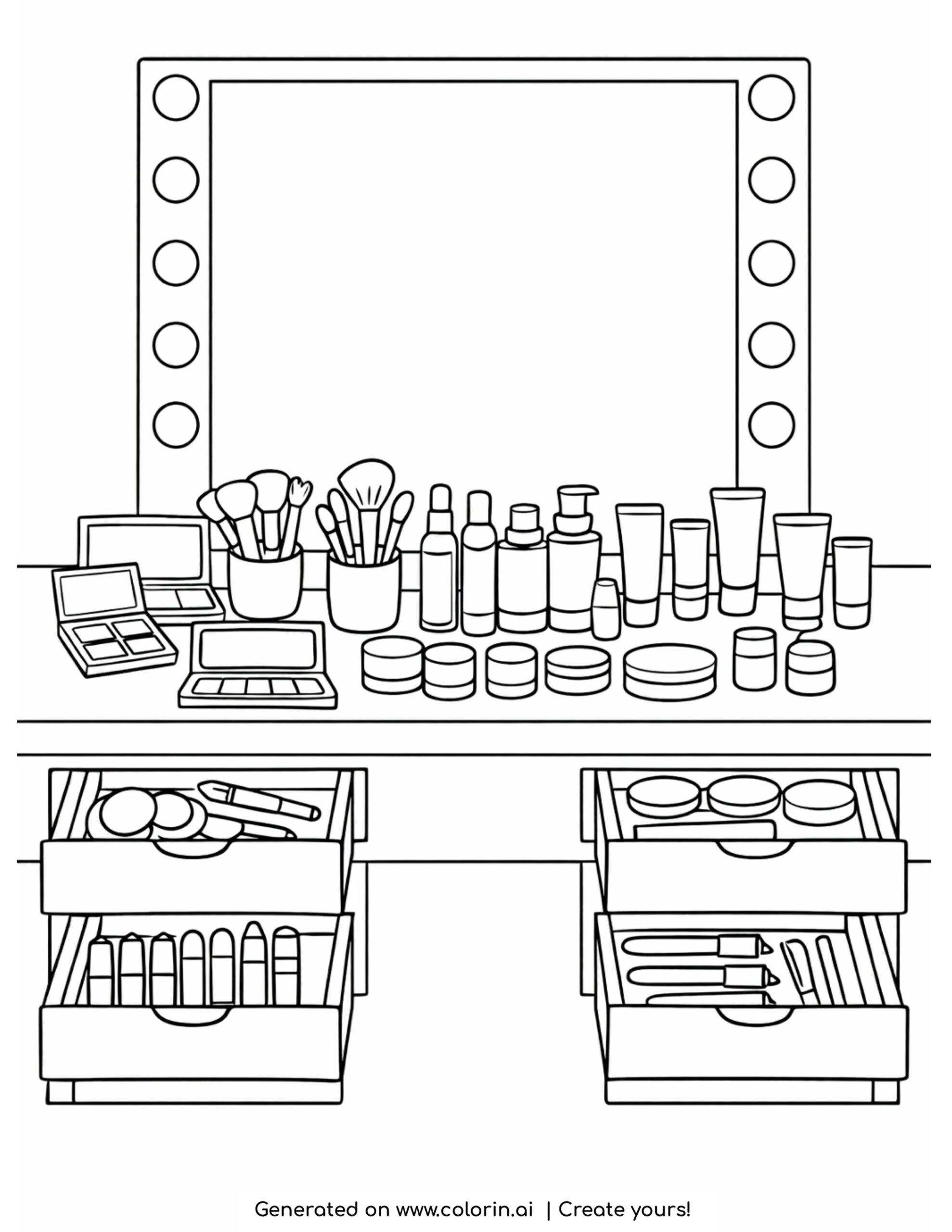 Generated on www.colorin.ai | Create yours!