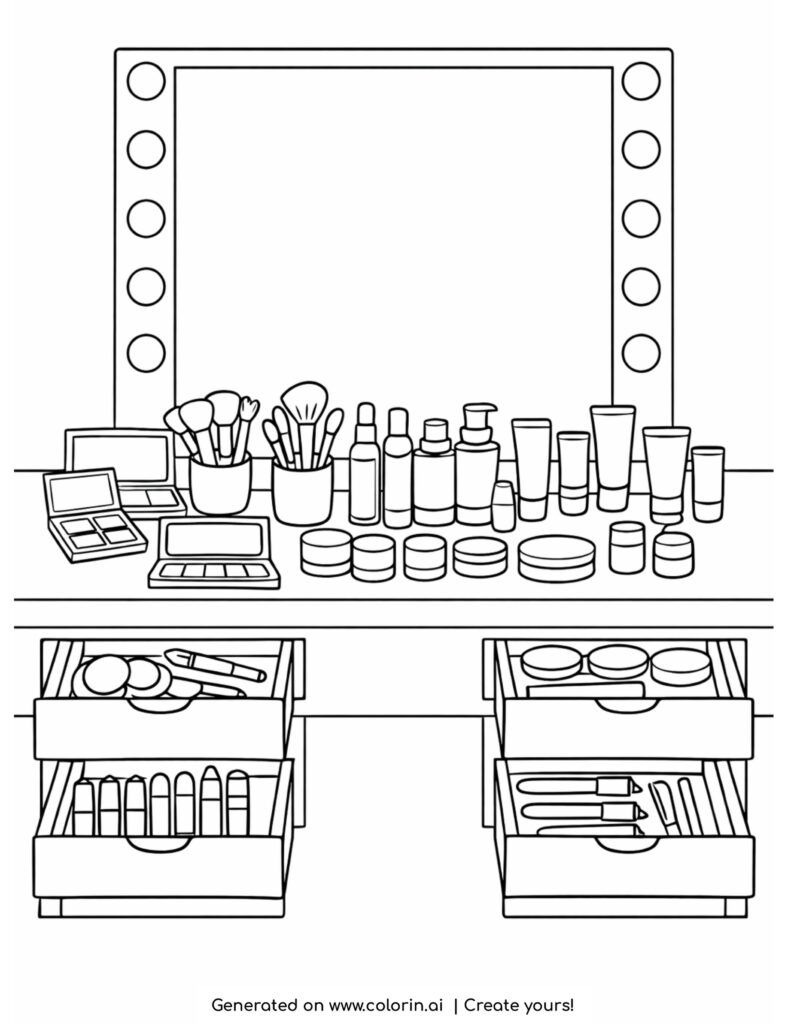 Generated on www.colorin.ai | Create yours!