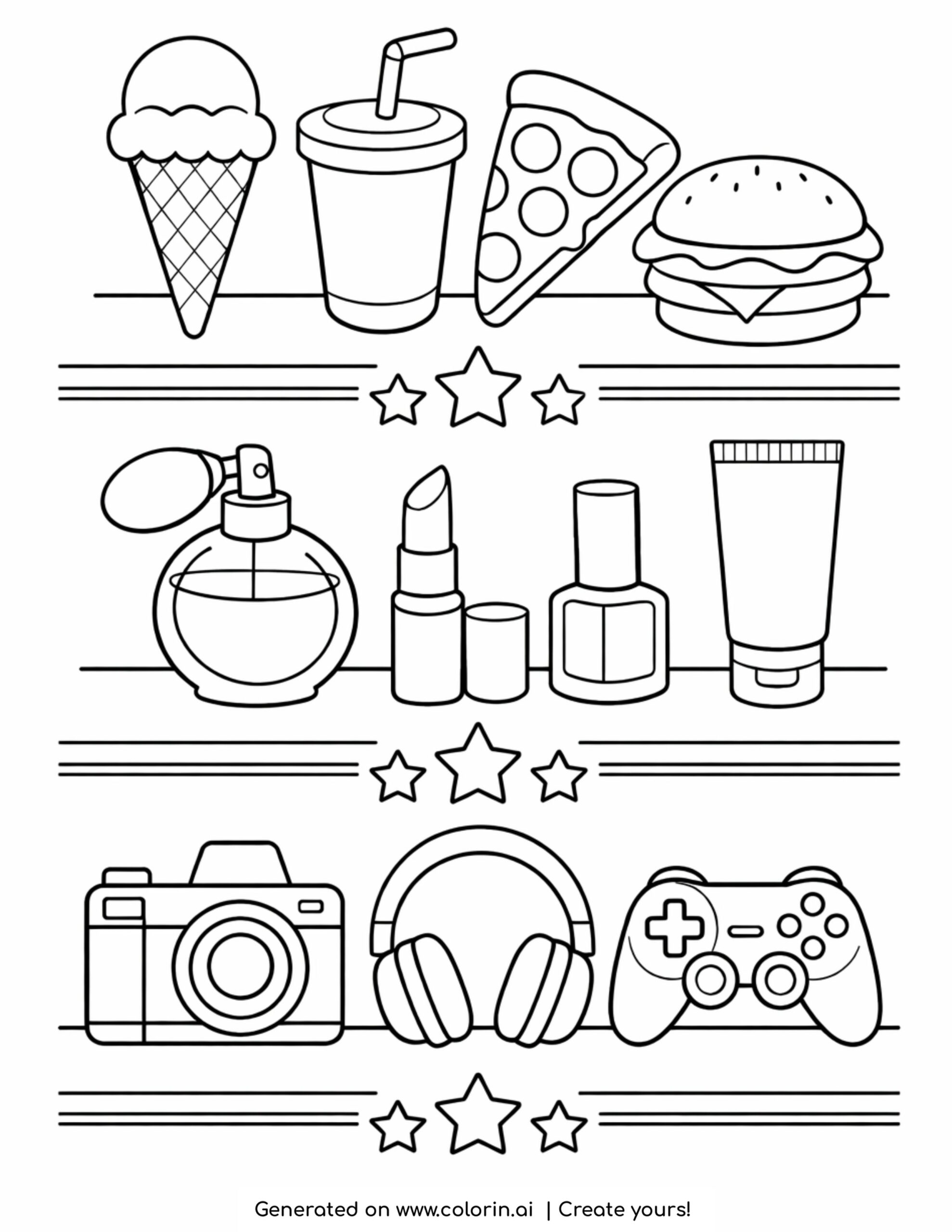 Generated on www.colorin.ai | Create yours!