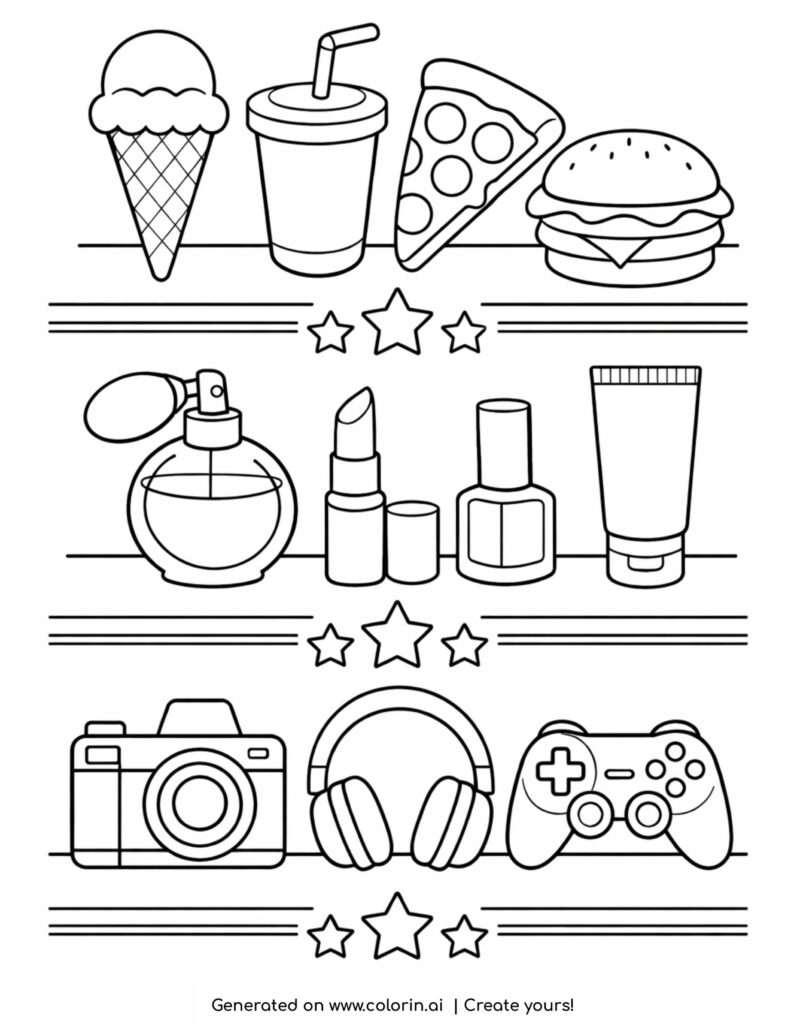 Generated on www.colorin.ai | Create yours!